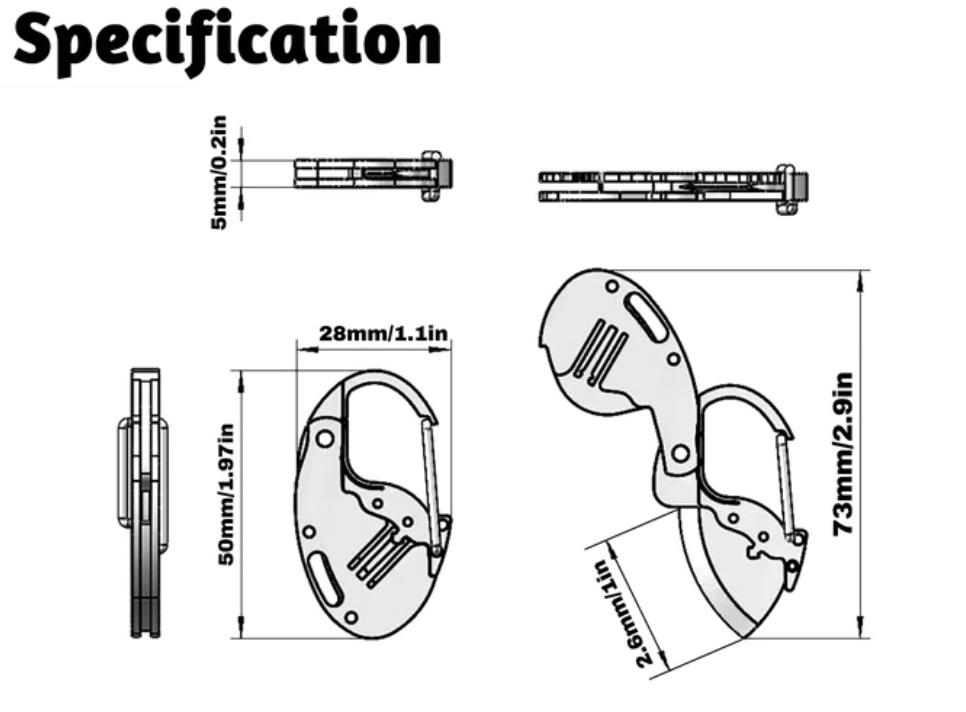 Specification

5mm/0.2in

28mm/1.1in

50mm/1.97in

73mm/2.9in

2.6mm/1in